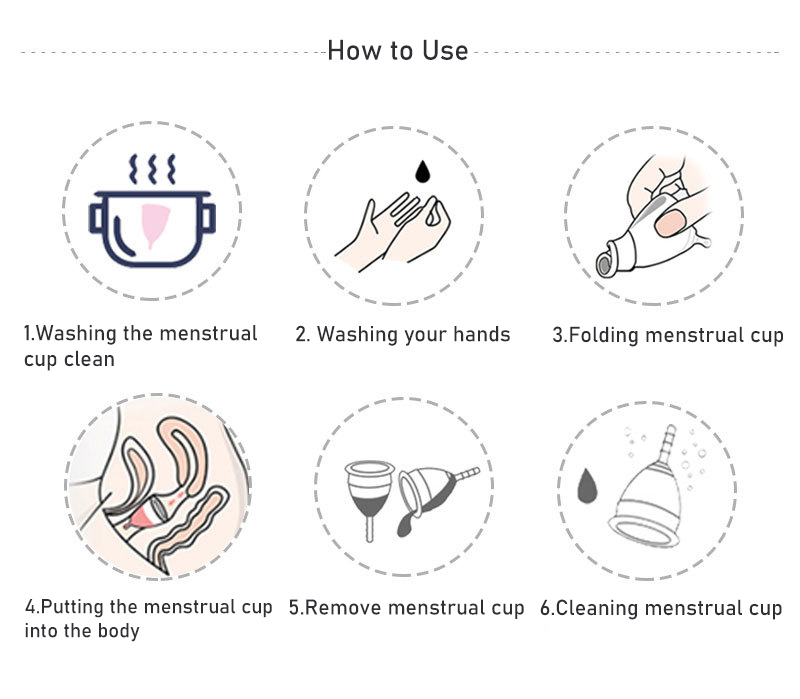 How to Use

1.Washing the menstrual cup clean

2. Washing your hands

3.Folding menstrual cup

4.Putting the menstrual cup into the body

5.Remove menstrual cup

6.Cleaning menstrual cup