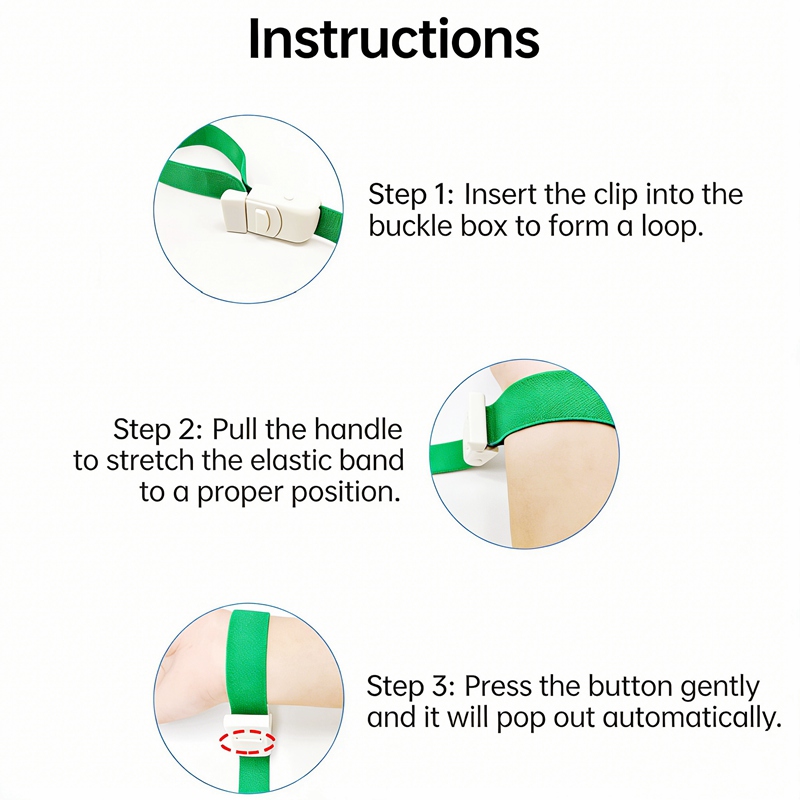 Instructions

Step 1: Insert the clip into the buckle box to form a loop.

Step 2: Pull the handle to stretch the elastic band to a proper position.

Step 3: Press the button gently and it will pop out automatically.